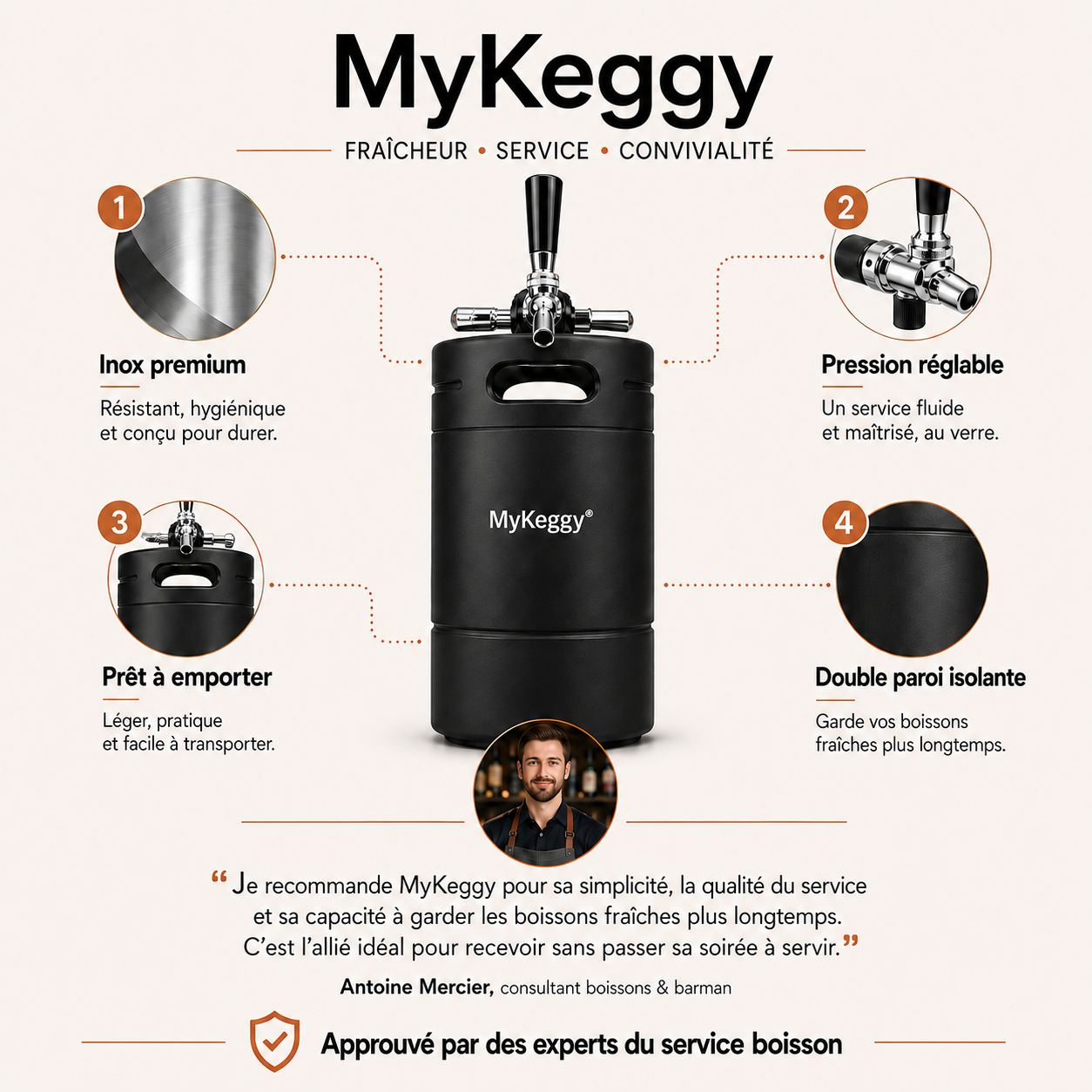 MyKeggy

FRAÎCHEUR • SERVICE • CONVIVIALITÉ

1
Inox premium
Résistant, hygiénique et conçu pour durer.

2
Pression réglable
Un service fluide et maîtrisé, au verre.

MyKeggy®

3
Prêt à emporter
Léger, pratique et facile à transporter.

4
Double paroi isolante
Garde vos boissons fraîches plus longtemps.

“Je recommande MyKeggy pour sa simplicité, la qualité du service et sa capacité à garder les boissons fraîches plus longtemps. C’est l’allié idéal pour recevoir sans passer sa soirée à servir.”

Antoine Mercier, consultant boissons & barman

Approuvé par des experts du service boisson